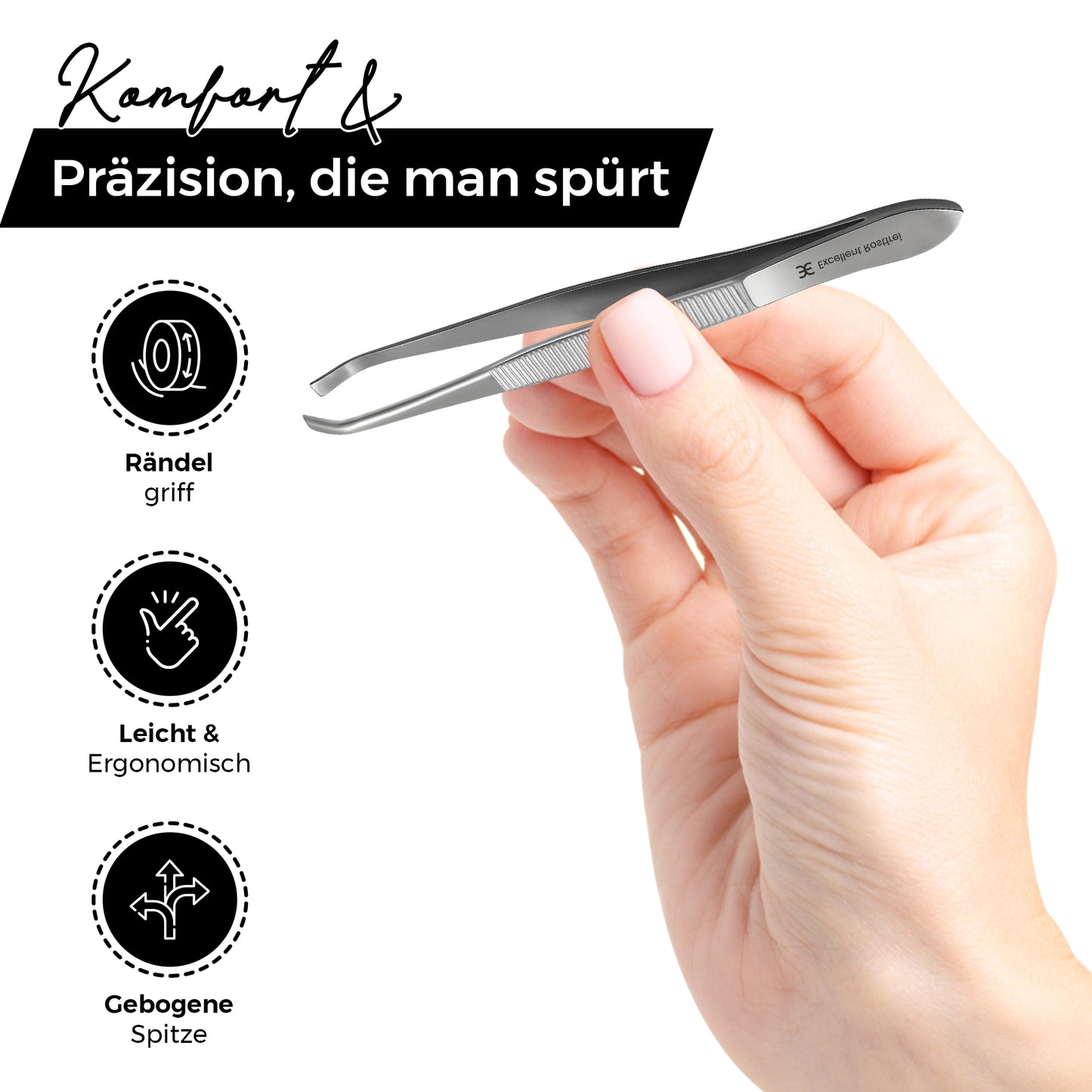 Komfort &

Präzision, die man spürt

Excellent Rostfrei

Rändel
griff

Leicht &
Ergonomisch

Gebogene
Spitze