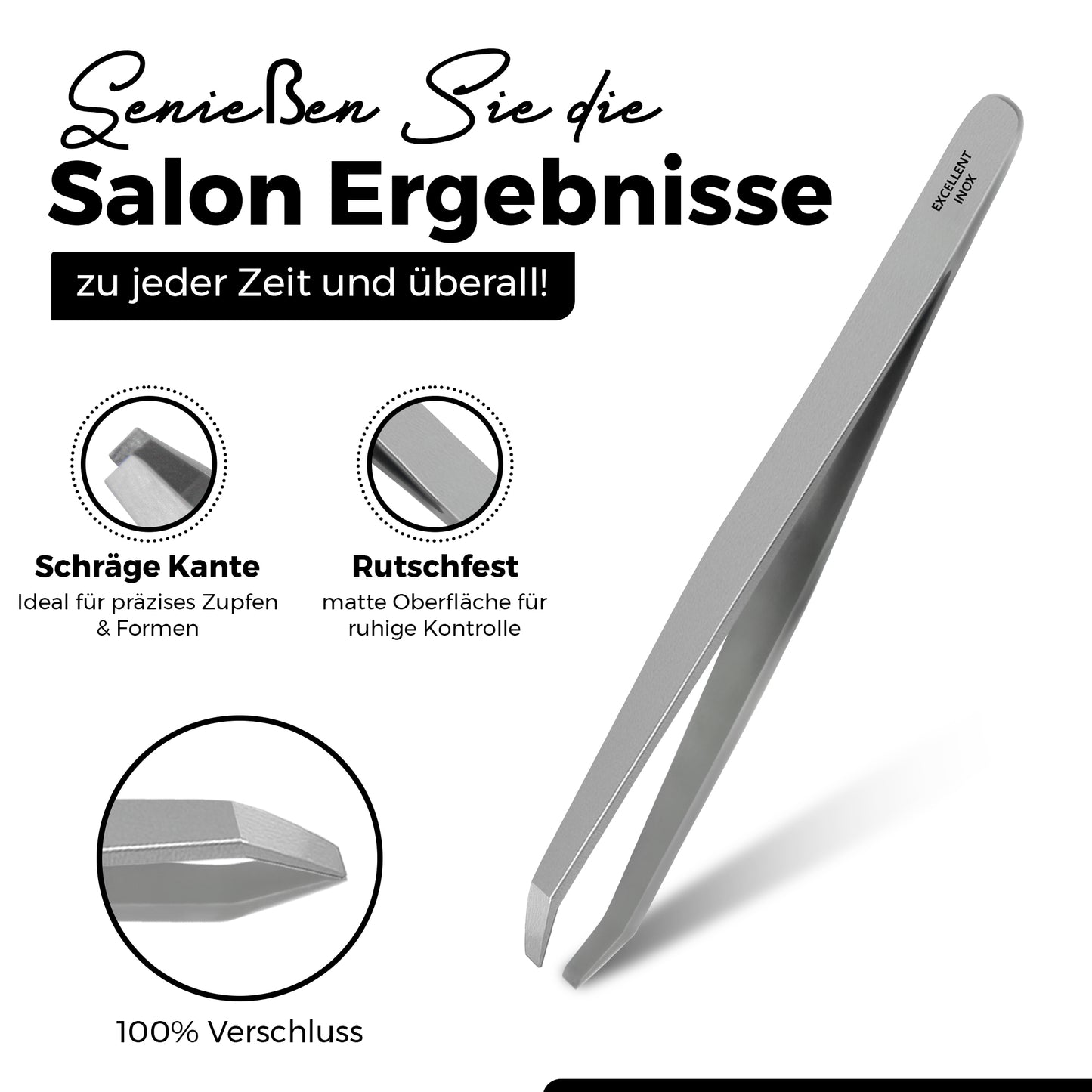 Genießen Sie die
Salon Ergebnisse
zu jeder Zeit und überall!

EXCELLENT
INOX

Schräge Kante
Ideal für präzises Zupfen & Formen

Rutschfest
matte Oberfläche für ruhige Kontrolle

100% Verschluss