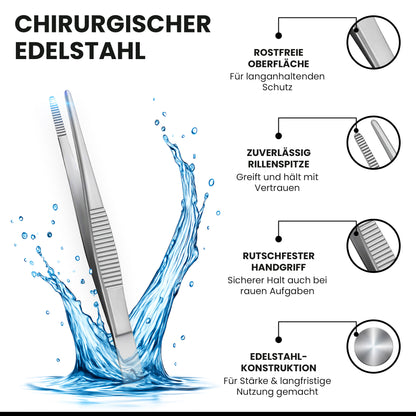 CHIRURGISCHER EDELSTAHL

ROSTFREIE OBERFLÄCHE
Für langanhaltenden Schutz

ZUVERLÄSSIG RILLENSPITZE
Greift und hält mit Vertrauen

RUTSCHFESTER HANDGRIFF
Sicherer Halt auch bei rauen Aufgaben

EDELSTAHL-KONSTRUKTION
Für Stärke & langfristige Nutzung gemacht