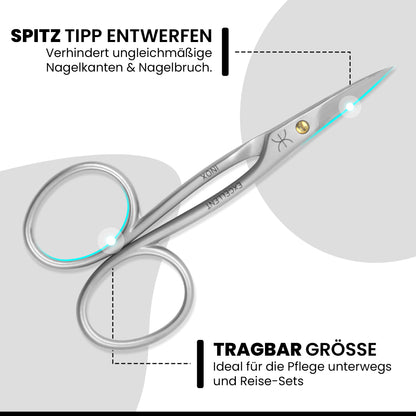 SPITZ TIPP ENTWERFEN
Verhindert ungleichmäßige Nagelkanten & Nagelbruch.

INOX
EXCELLENT

TRAGBAR GRÖSSE
Ideal für die Pflege unterwegs und Reise-Sets