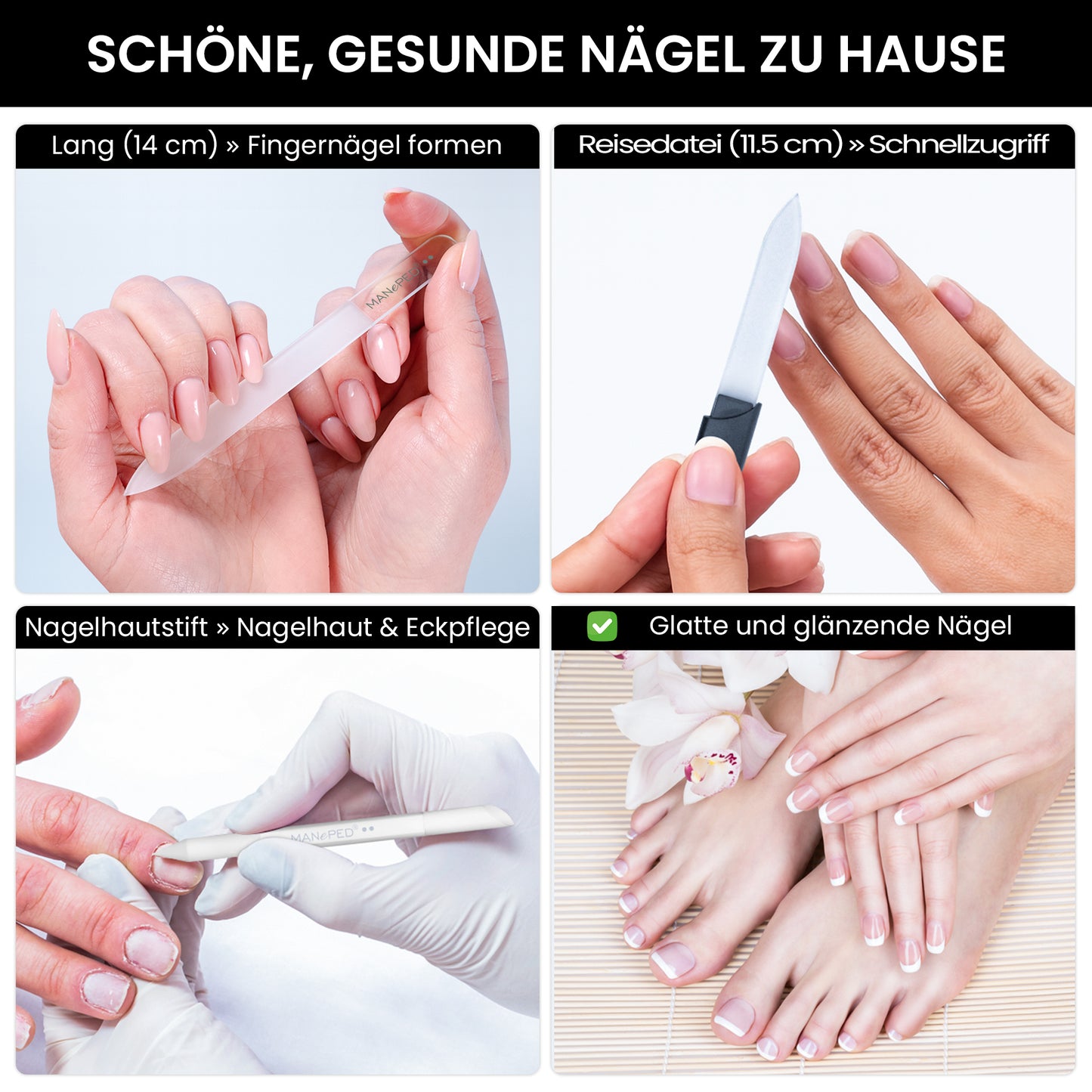 SCHÖNE, GESUNDE NÄGEL ZU HAUSE

Lang (14 cm) » Fingernägel formen

MANePED

Reisedatei (11.5 cm) » Schnellzugriff

Nagelhautstift » Nagelhaut & Eckpflege

MANePED

Glatte und glänzende Nägel