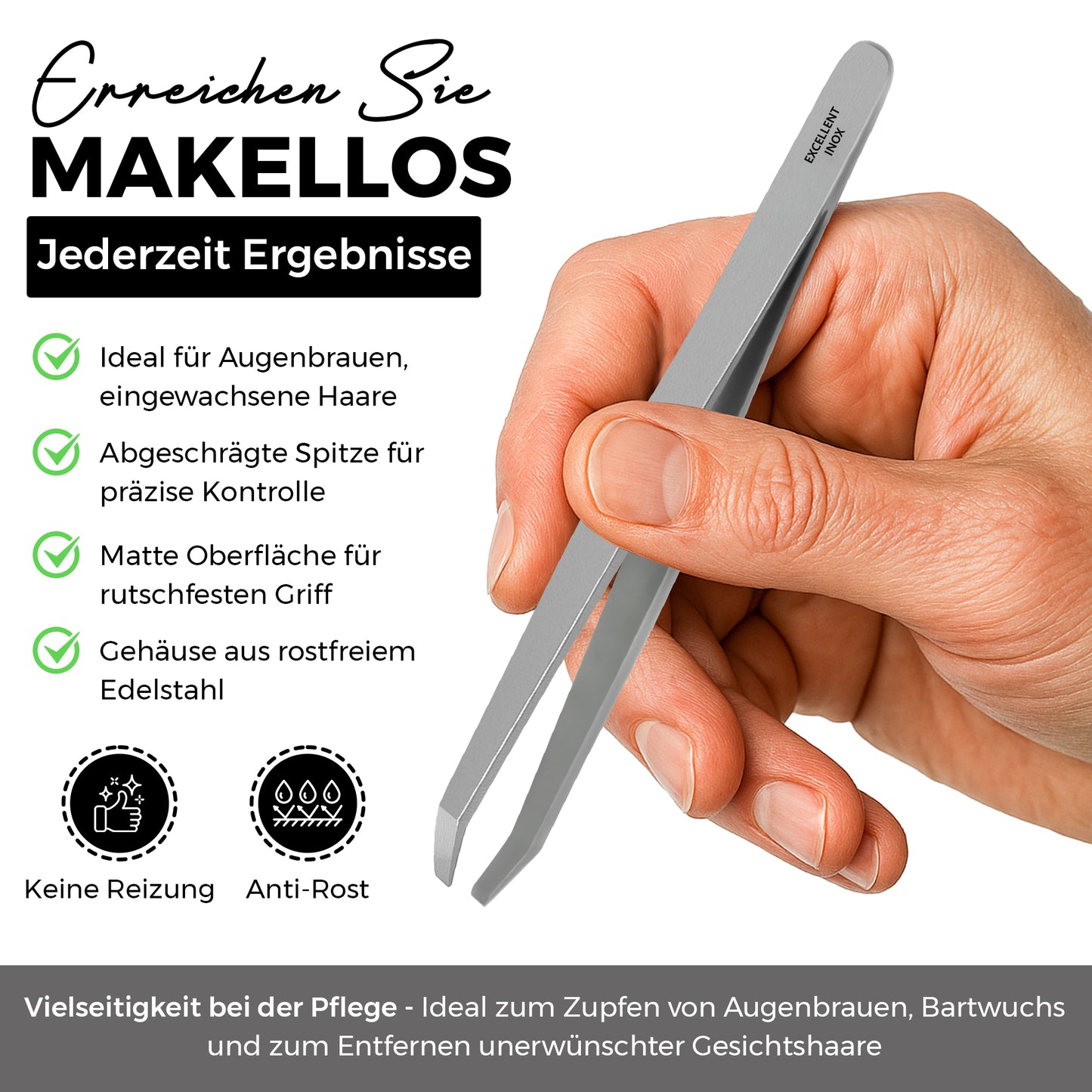 Erreichen Sie
MAKELLOS
Jederzeit Ergebnisse

EXCELLENT INOX

Ideal für Augenbrauen, eingewachsene Haare

Abgeschrägte Spitze für präzise Kontrolle

Matte Oberfläche für rutschfesten Griff

Gehäuse aus rostfreiem Edelstahl

Keine Reizung

Anti-Rost

Vielseitigkeit bei der Pflege - Ideal zum Zupfen von Augenbrauen, Bartwuchs und zum Entfernen unerwünschter Gesichtshaare