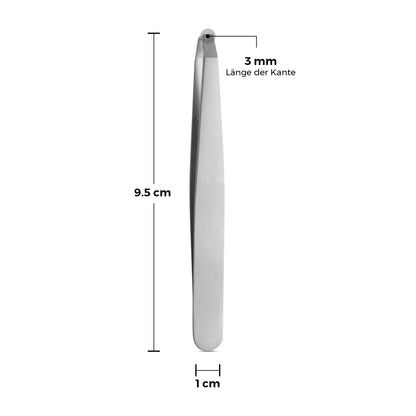 3 mm
Länge der Kante

9.5 cm

1 cm